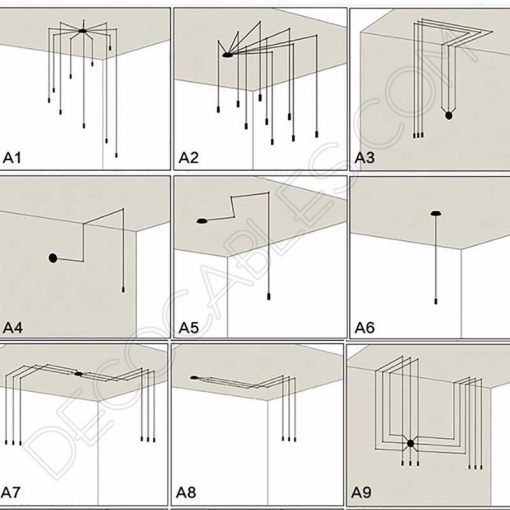 A1

A2

A3

A4

A5

A6

A7

A8

A9

DECOCABLES.COM